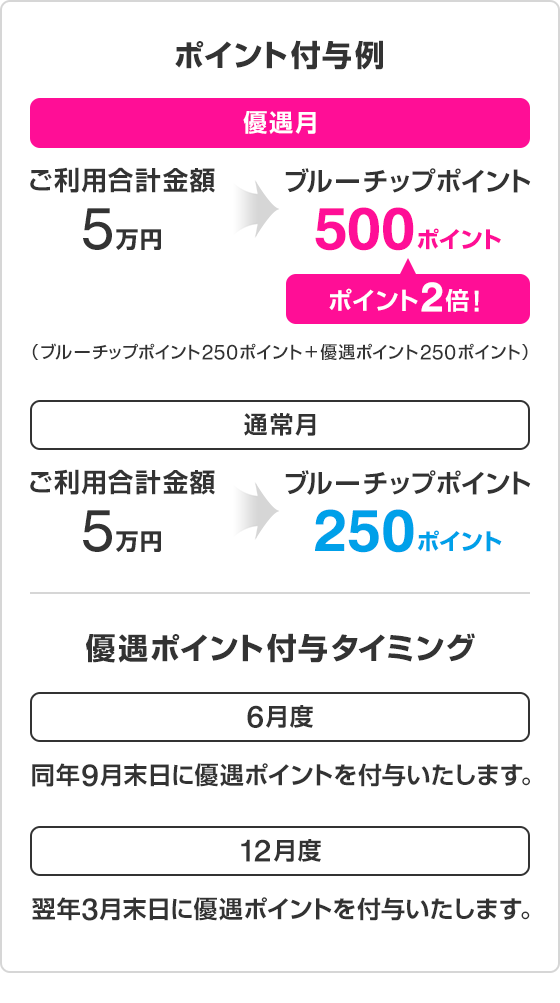 ポイント付与例

優遇月

ご利用合計金額
5万円

ブルーチップポイント
500ポイント

ポイント2倍！

（ブルーチップポイント250ポイント＋優遇ポイント250ポイント）

通常月

ご利用合計金額
5万円

ブルーチップポイント
250ポイント

優遇ポイント付与タイミング

6月度

同年9月末日に優遇ポイントを付与いたします。

12月度

翌年3月末日に優遇ポイントを付与いたします。